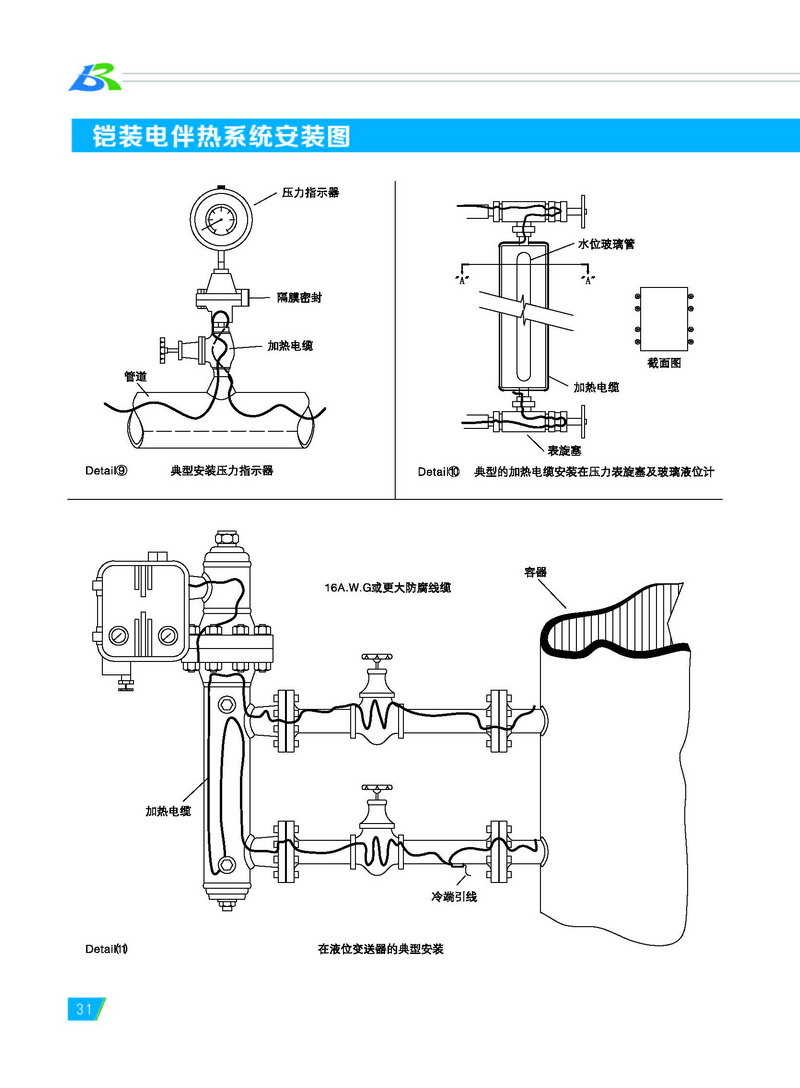 铠装电伴热系统安装图

压力指示器

隔膜密封

加热电缆

管道

Detail⑨ 典型安装压力指示器

水位玻璃管

"A" "A"

截面图

加热电缆

表旋塞

Detail⑩ 典型的加热电缆安装在压力表旋塞及玻璃液位计

16A.W.G或更大防腐线缆

容器

加热电缆

冷端引线

Detail⑪ 在液位变送器的典型安装

31